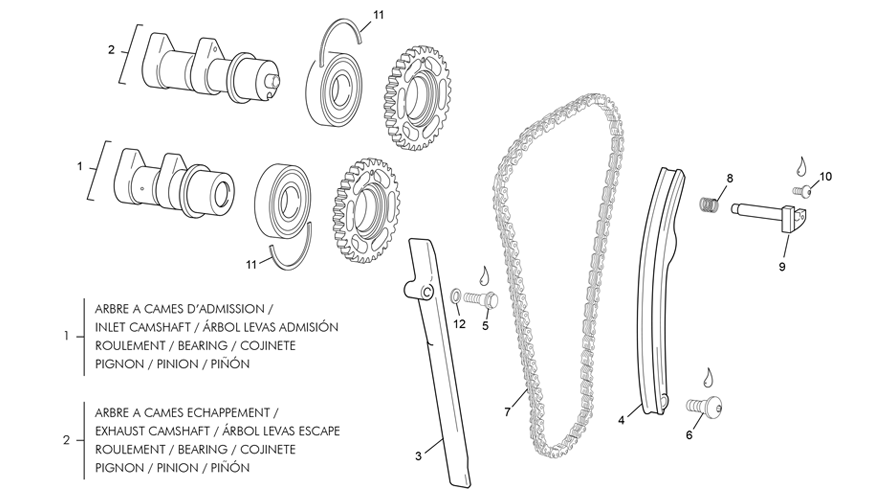 2

11

1

11

8

10

9

12

5

7

4

6

3

1

ARBRE A CAMES D'ADMISSION /
INLET CAMSHAFT / ÁRBOL LEVAS ADMISIÓN
ROULEMENT / BEARING / COJINETE
PIGNON / PINION / PIÑÓN

2

ARBRE A CAMES ECHAPPEMENT /
EXHAUST CAMSHAFT / ÁRBOL LEVAS ESCAPE
ROULEMENT / BEARING / COJINETE
PIGNON / PINION / PIÑÓN