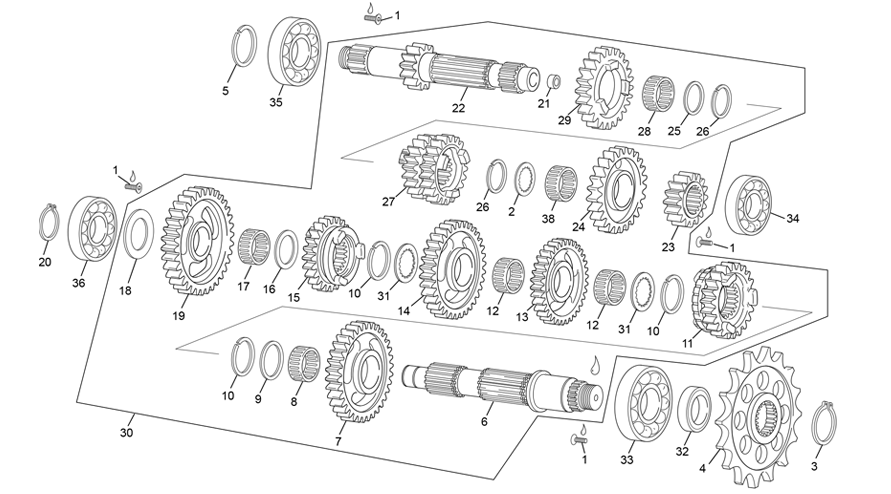 1
5
35
22
21
29
28
25
26
27
26
2
38
24
23
34
1
1
20
36
18
19
17
16
15
10
31
14
12
13
12
31
10
11
10
9
8
7
6
30
1
33
32
4
3